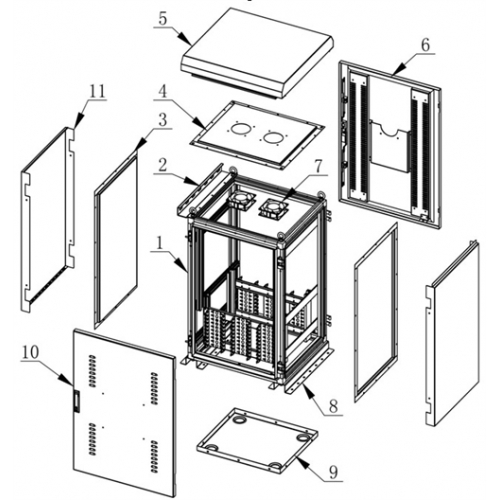 5
6
11
4
3
2
7
1
10
8
9